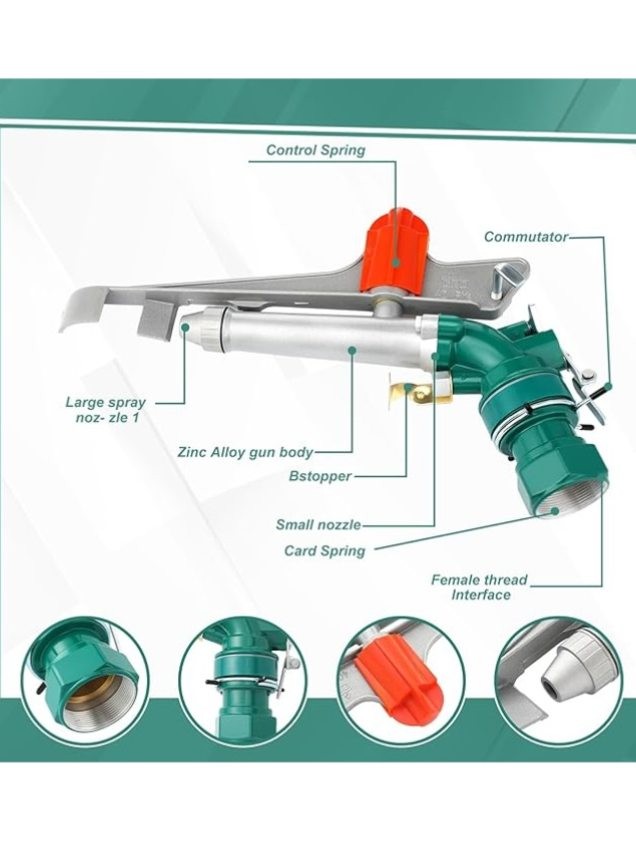 Control Spring

Commutator

Large spray noz- zle 1

Zinc Alloy gun body

Bstopper

Small nozzle

Card Spring

Female thread Interface